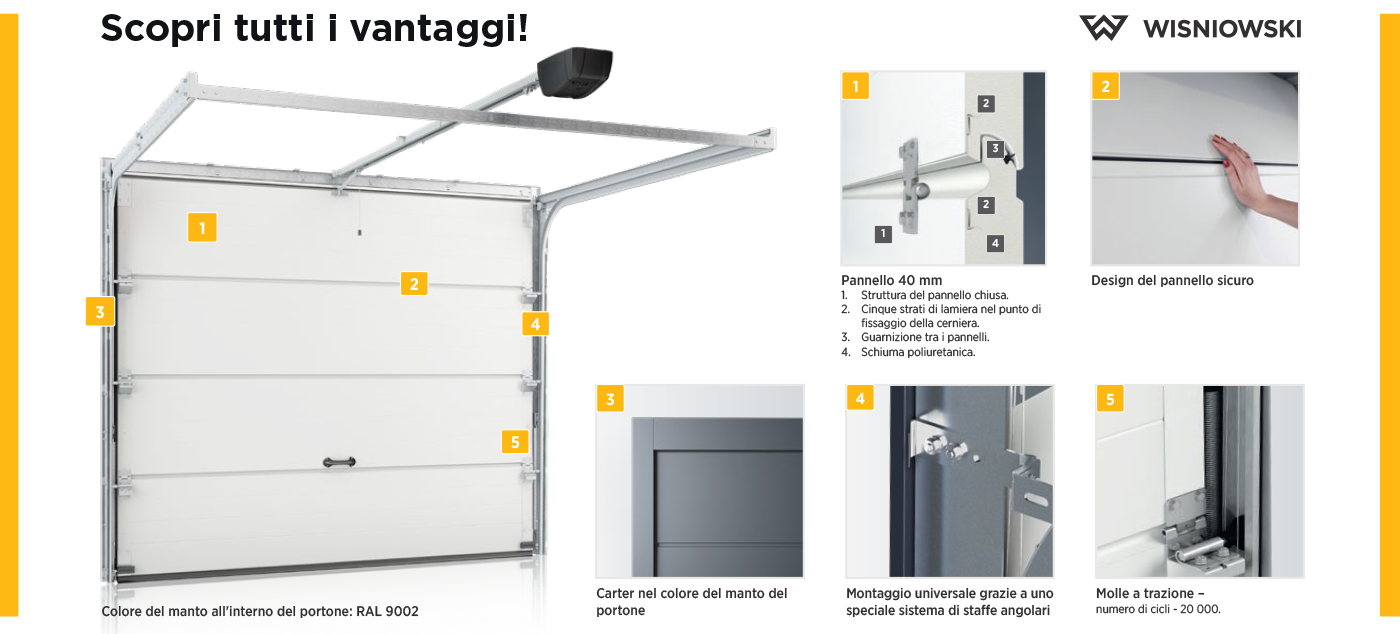 Scopri tutti i vantaggi!

WISNIOWSKI

1
2
3
4
5

Colore del manto all'interno del portone: RAL 9002

1
2
3
2
1
4

Pannello 40 mm
1. Struttura del pannello chiusa.
2. Cinque strati di lamiera nel punto di fissaggio della cerniera.
3. Guarnizione tra i pannelli.
4. Schiuma poliuretanica.

2

Design del pannello sicuro

3

Carter nel colore del manto del portone

4

Montaggio universale grazie a uno speciale sistema di staffe angolari

5

Molle a trazione – numero di cicli - 20 000.